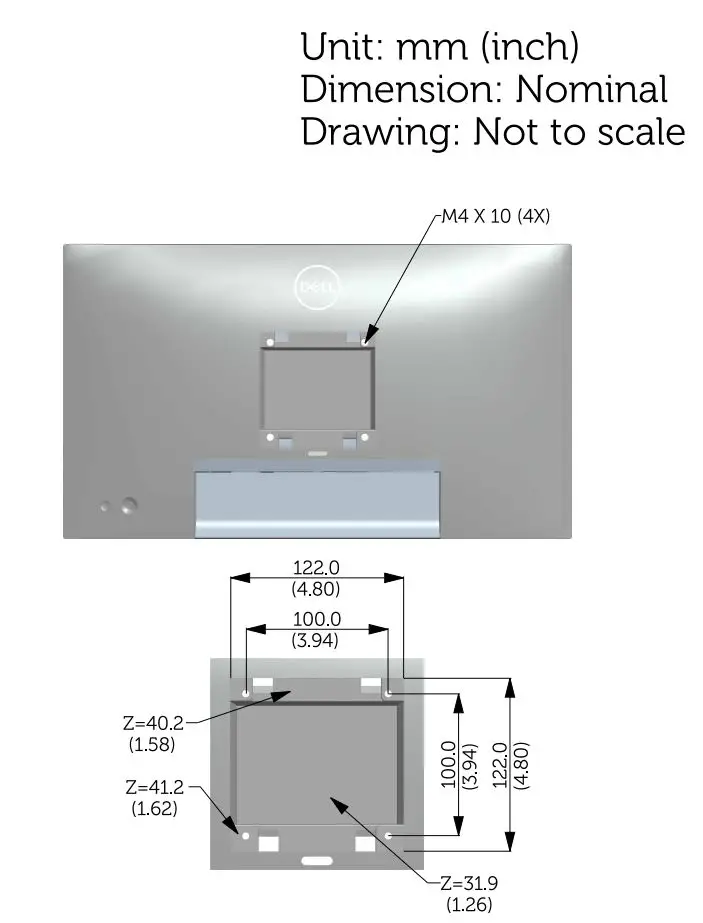 Unit: mm (inch)
Dimension: Nominal
Drawing: Not to scale

M4 X 10 (4X)

DELL

122.0
(4.80)

100.0
(3.94)

Z=40.2
(1.58)

Z=41.2
(1.62)

100.0
(3.94)

122.0
(4.80)

Z=31.9
(1.26)