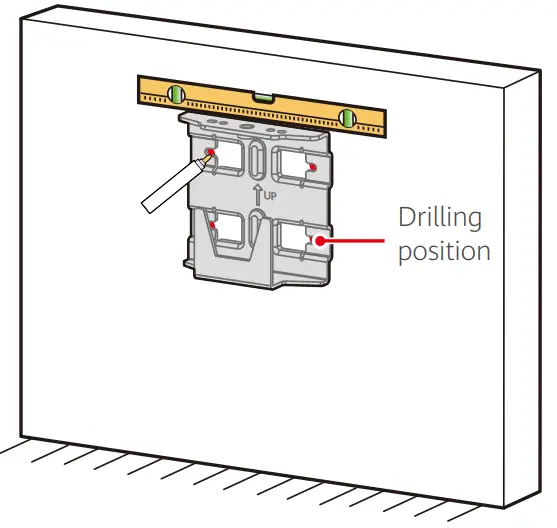 UP

Drilling position