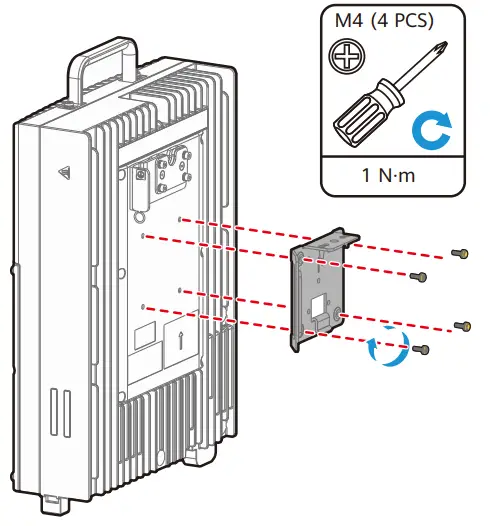 M4 (4 PCS)

1 N·m