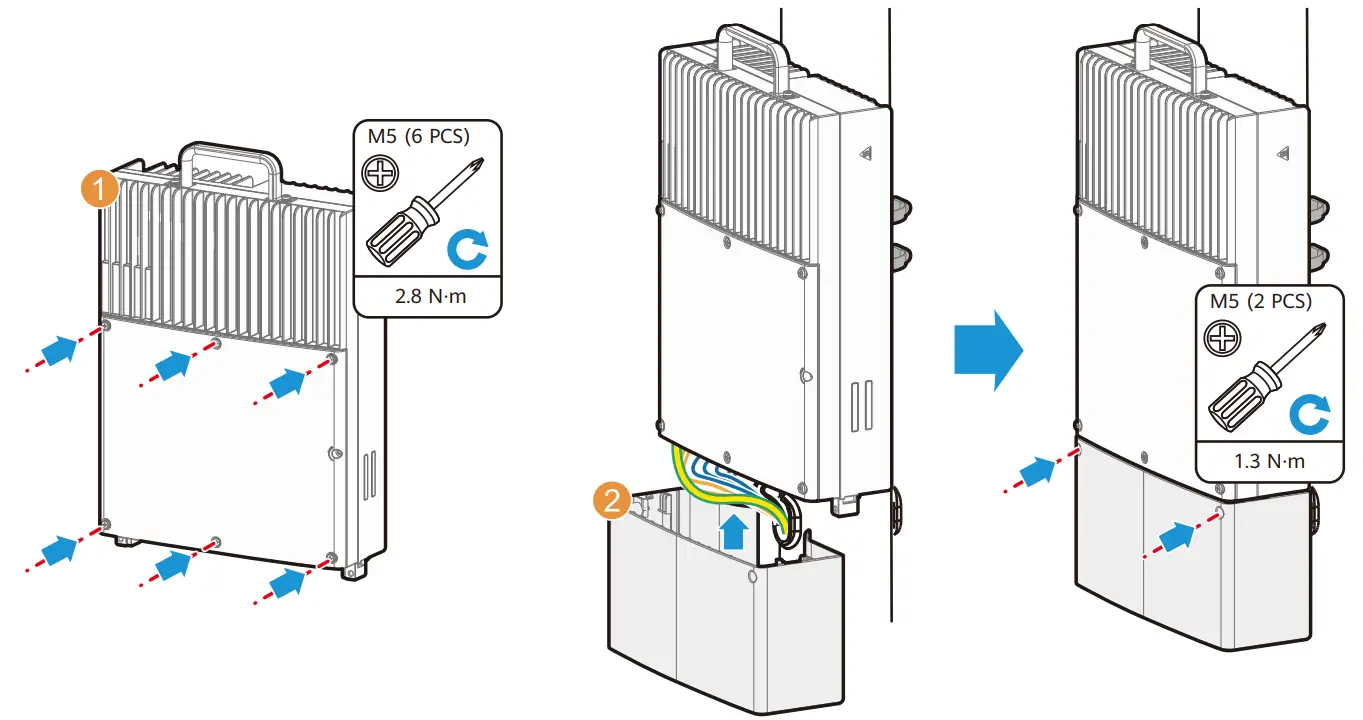 1

M5 (6 PCS)

2.8 N·m

2

M5 (2 PCS)

1.3 N·m