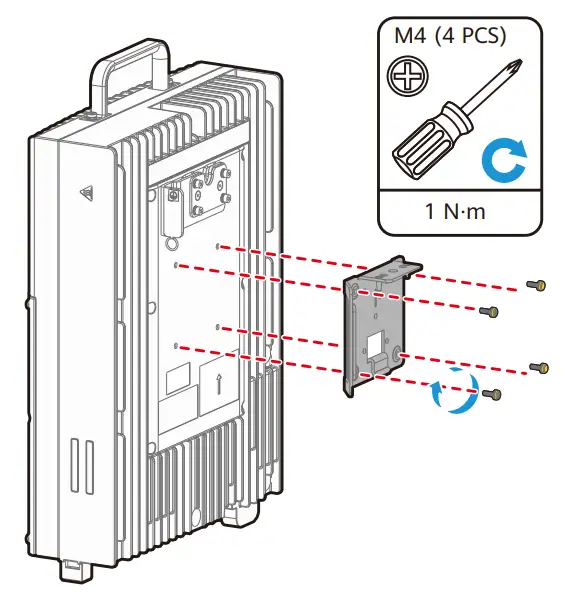 M4 (4 PCS)

1 N·m