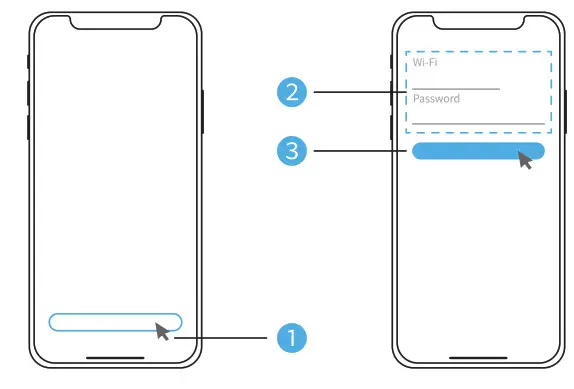 2
Wi-Fi
Password
3
1