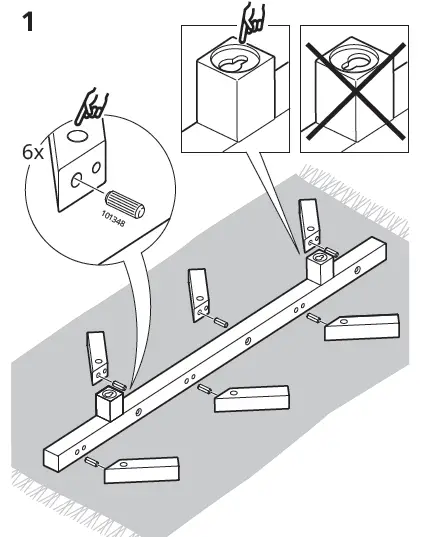 1

6x

101348