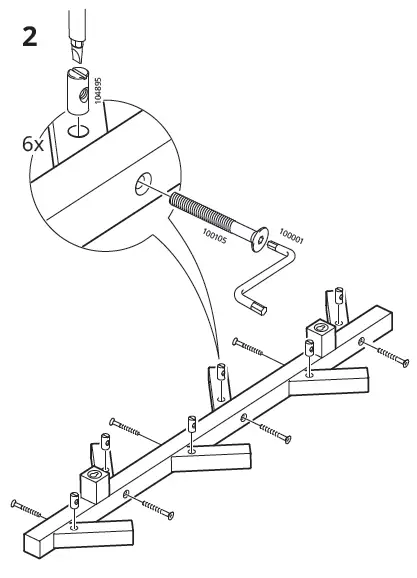 2

104895

6x

100105

100001