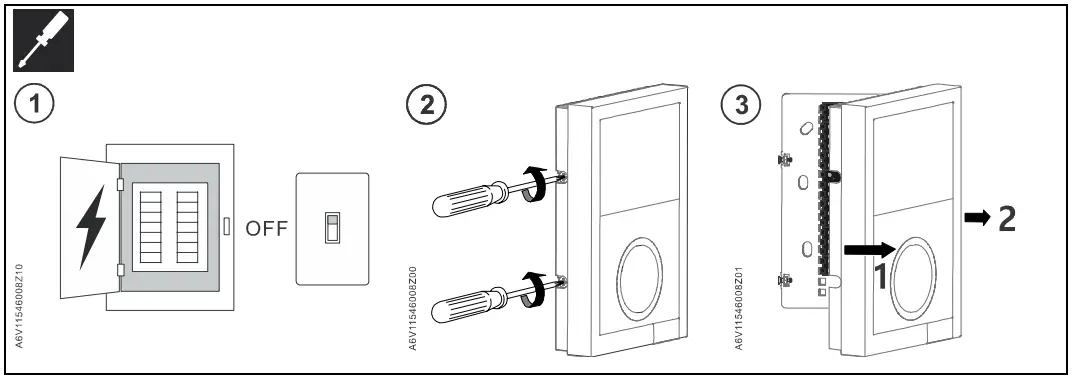 1

OFF

A6V11546008Z10

2

A6V11546008Z00

3

1

2

A6V11546008Z01