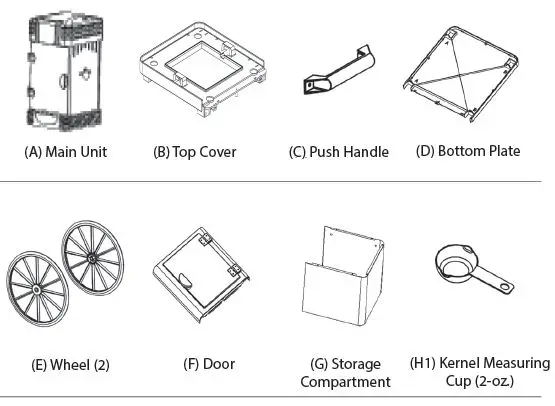 (A) Main Unit

(B) Top Cover

(C) Push Handle

(D) Bottom Plate

(E) Wheel (2)

(F) Door

(G) Storage Compartment

(H1) Kernel Measuring Cup (2-oz.)