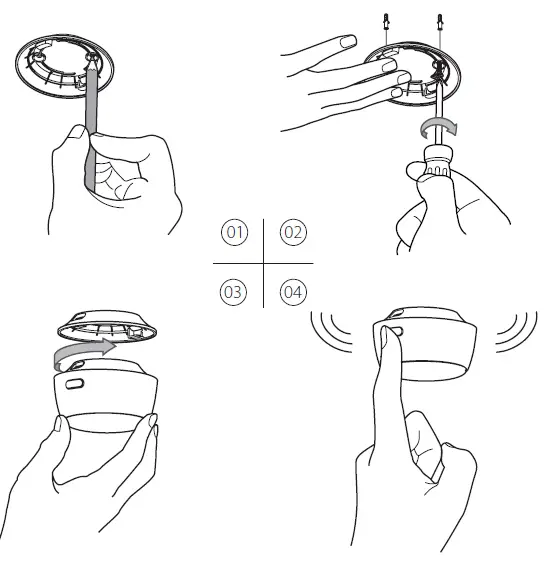 01
02
03
04