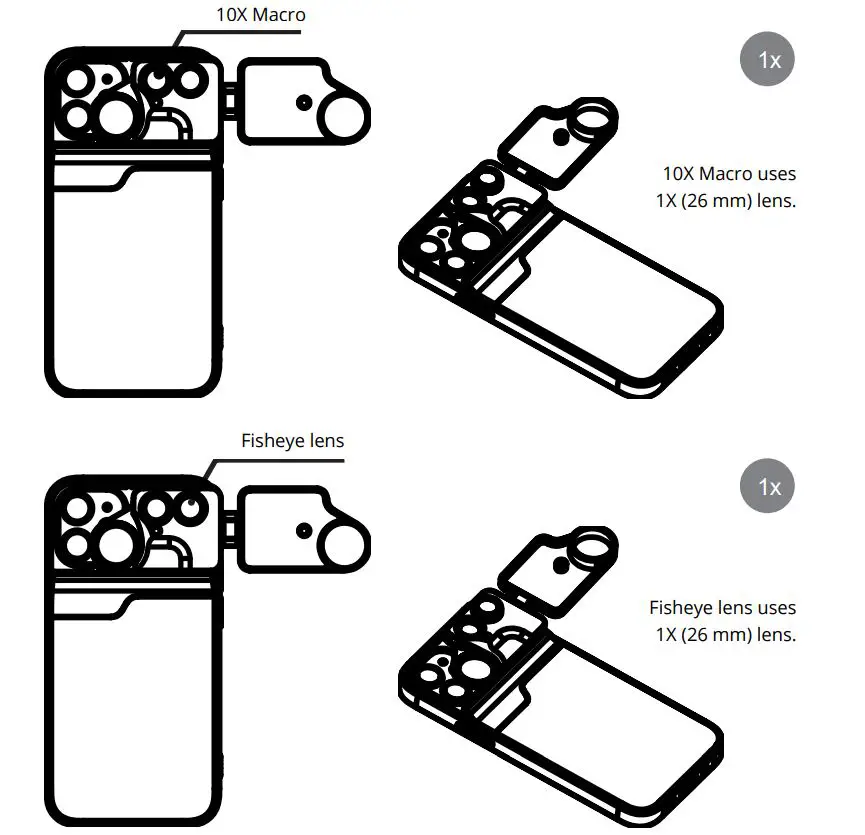 10X Macro

1x

10X Macro uses 1X (26 mm) lens.

Fisheye lens

1x

Fisheye lens uses 1X (26 mm) lens.