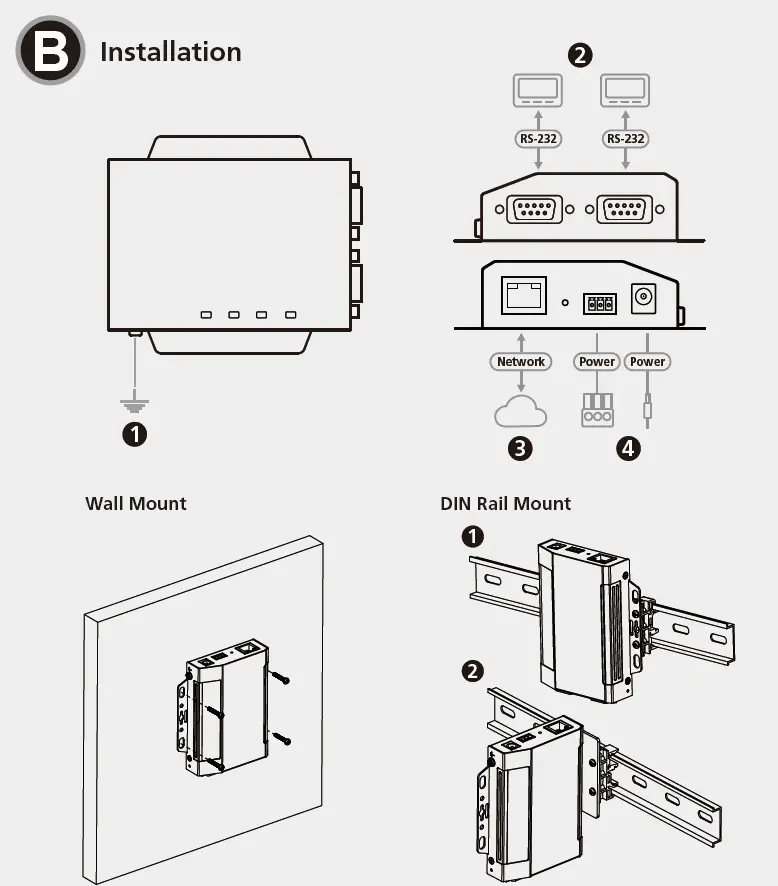 B Installation

2

RS-232 RS-232

Network Power Power

1

3 4

Wall Mount

DIN Rail Mount

1

2