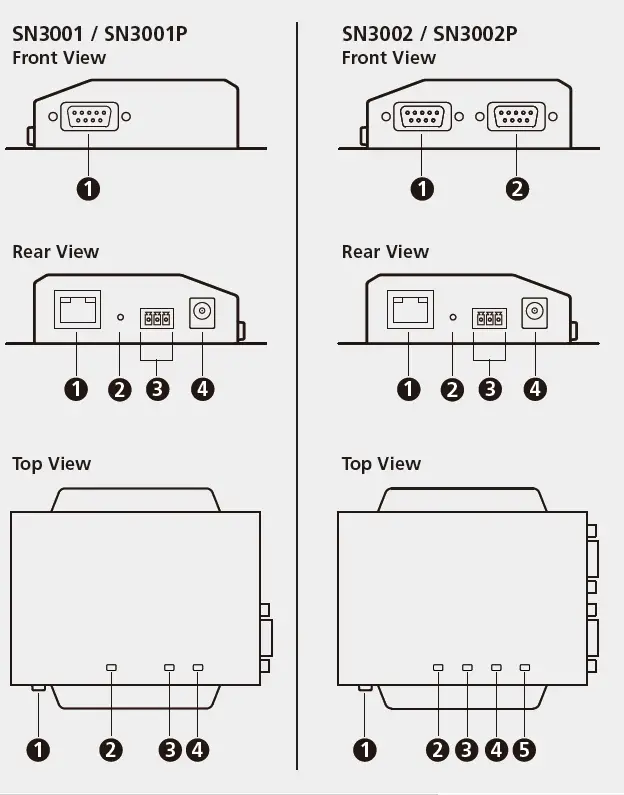 SN3001 / SN3001P
Front View

1

Rear View

1 2 3 4

Top View

1 2 3 4

SN3002 / SN3002P
Front View

1 2

Rear View

1 2 3 4

Top View

1 2 3 4 5