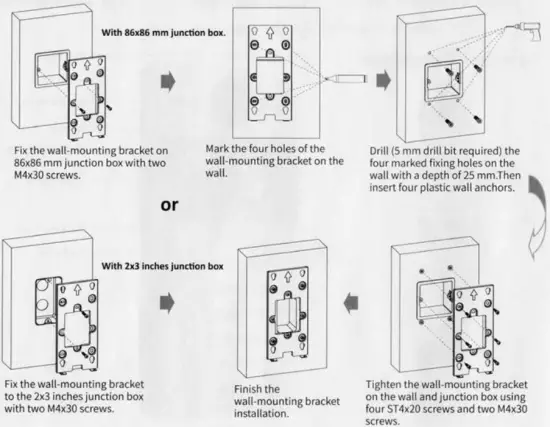 With 86x86 mm junction box.

Fix the wall-mounting bracket on 86x86 mm junction box with two M4x30 screws.

Mark the four holes of the wall-mounting bracket on the wall.

Drill (5 mm drill bit required) the four marked fixing holes on the wall with a depth of 25 mm.Then insert four plastic wall anchors.

or

With 2x3 inches junction box

Fix the wall-mounting bracket to the 2x3 inches junction box with two M4x30 screws.

Finish the wall-mounting bracket installation.

Tighten the wall-mounting bracket on the wall and junction box using four ST4x20 screws and two M4x30 screws.