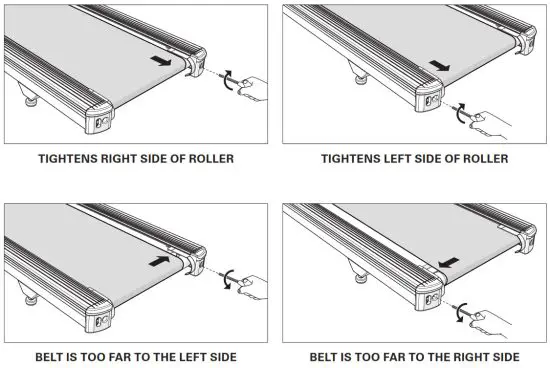 TIGHTENS RIGHT SIDE OF ROLLER

TIGHTENS LEFT SIDE OF ROLLER

BELT IS TOO FAR TO THE LEFT SIDE

BELT IS TOO FAR TO THE RIGHT SIDE