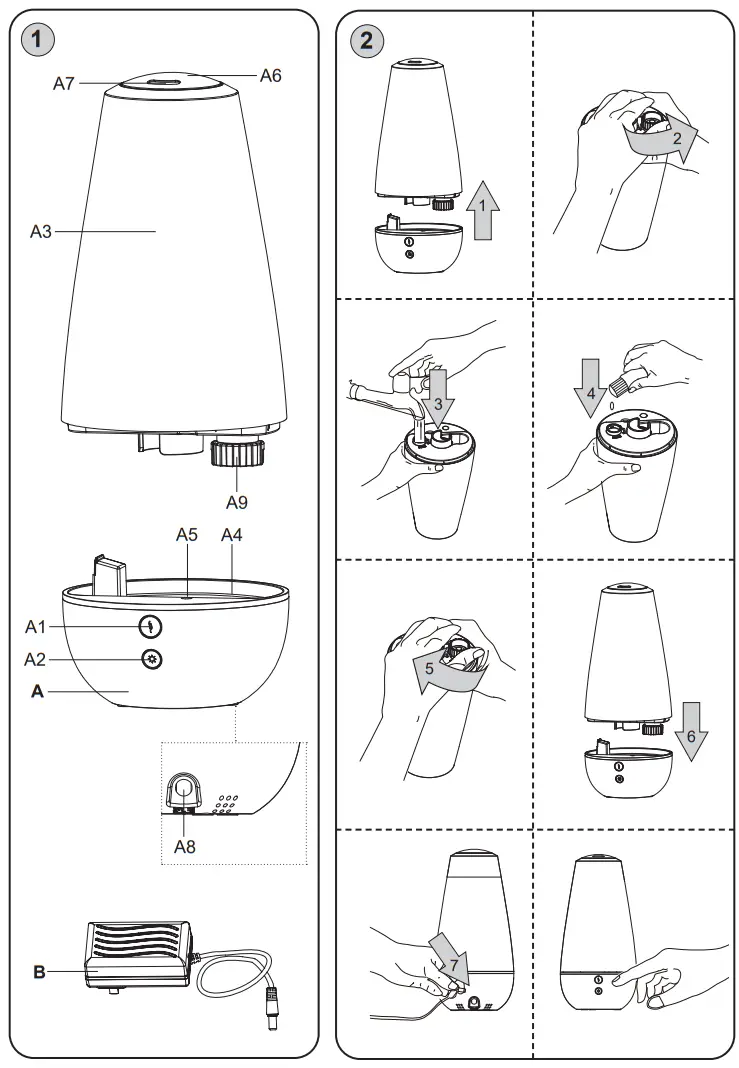 1

A7

A6

A3

A9

A5

A4

A1

A2

A

A8

B

2

1

2

3

4

5

6

7