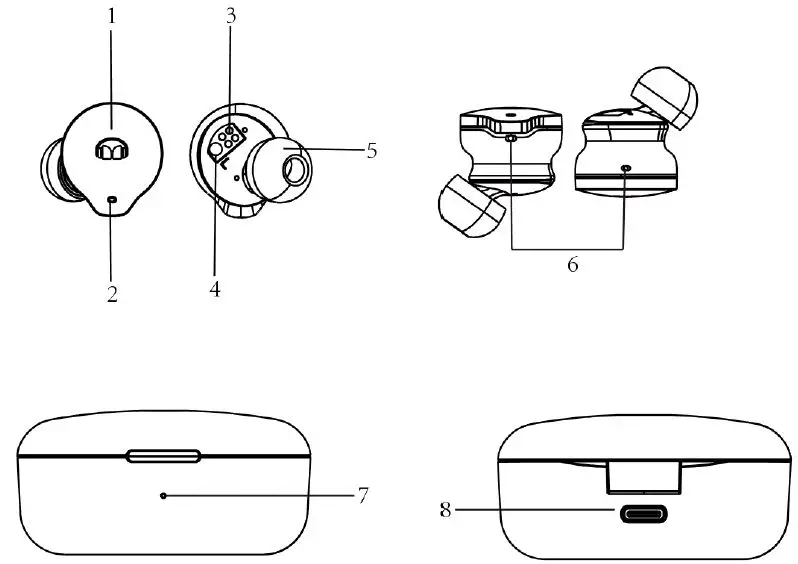 1
3
5
2
4
6
7
8