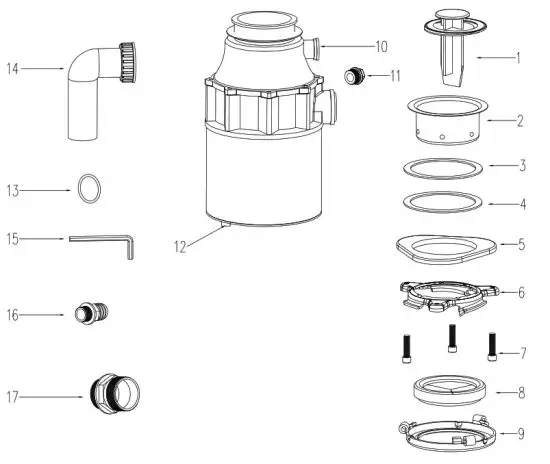 14
13
15
16
17
10
11
12
1
2
3
4
5
6
7
8
9