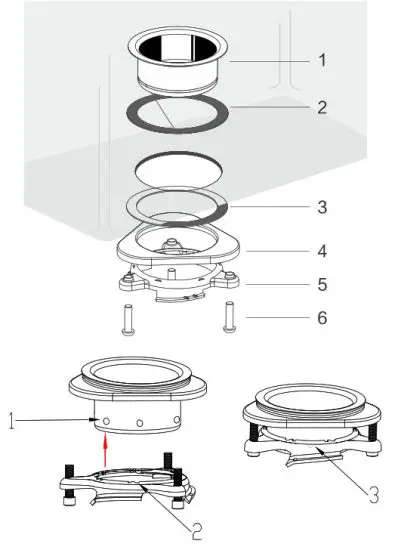 1
2
3
4
5
6
1
2
3