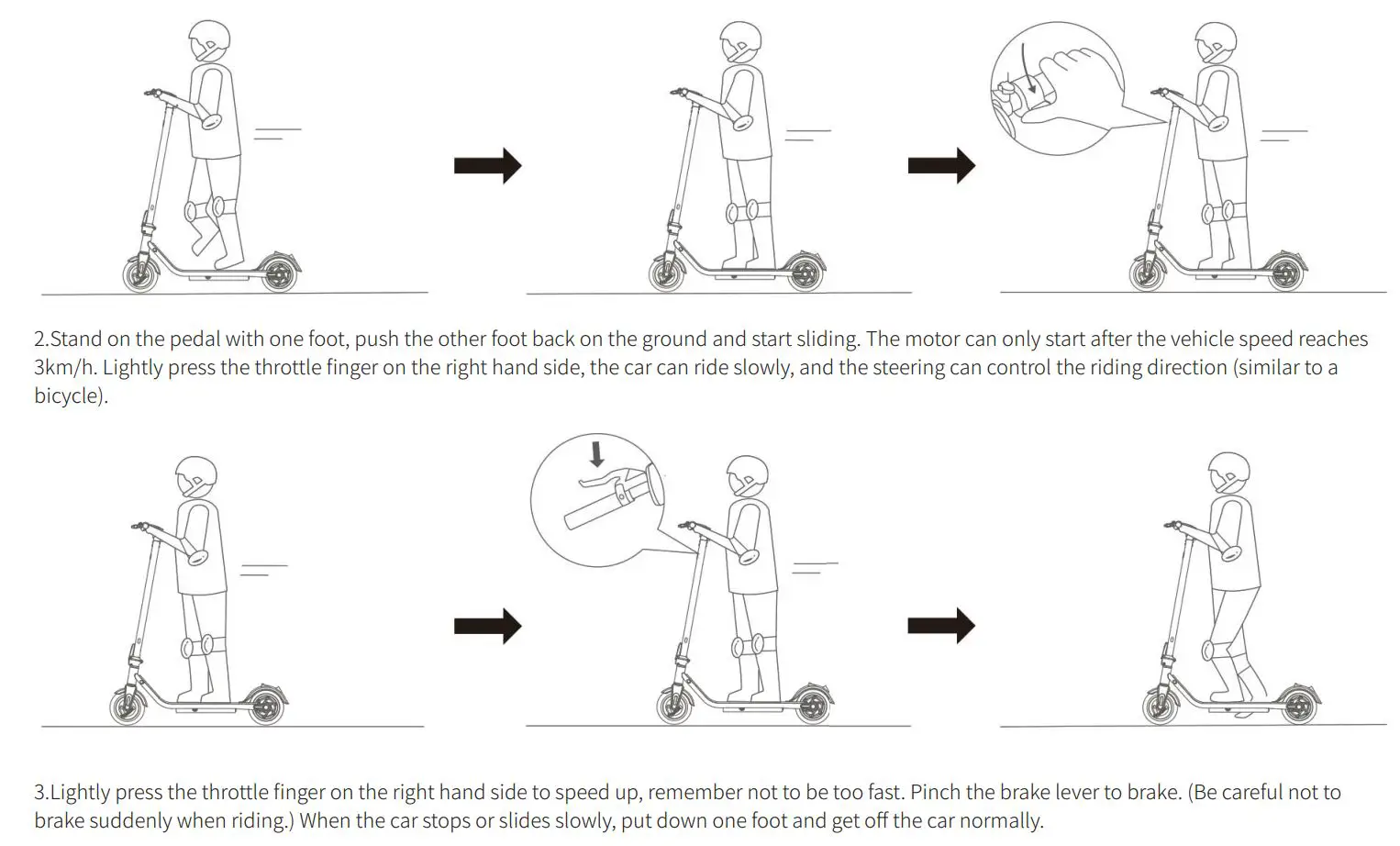 2.Stand on the pedal with one foot, push the other foot back on the ground and start sliding. The motor can only start after the vehicle speed reaches 3km/h. Lightly press the throttle finger on the right hand side, the car can ride slowly, and the steering can control the riding direction (similar to a bicycle).

3.Lightly press the throttle finger on the right hand side to speed up, remember not to be too fast. Pinch the brake lever to brake. (Be careful not to brake suddenly when riding.) When the car stops or slides slowly, put down one foot and get off the car normally.