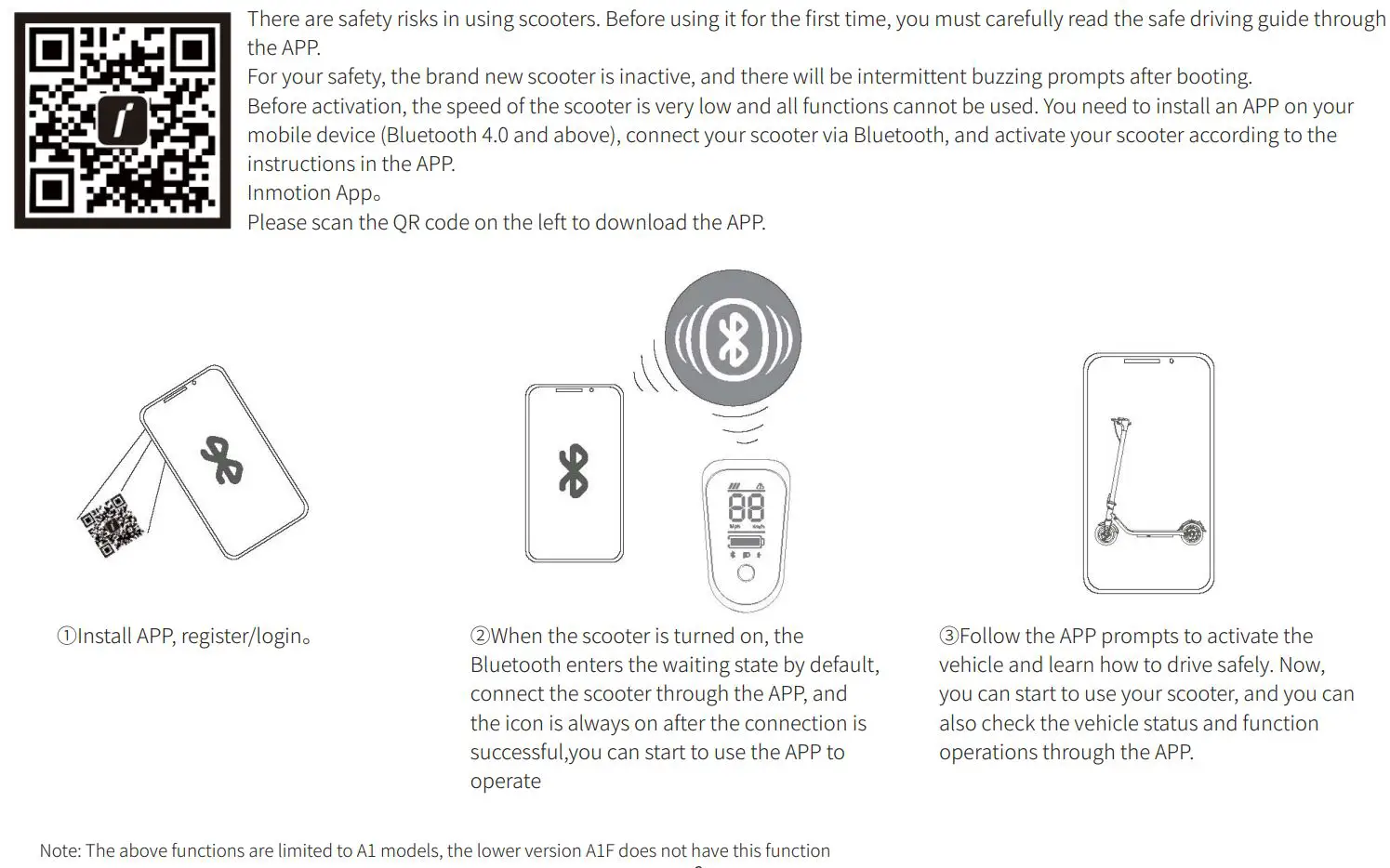 There are safety risks in using scooters. Before using it for the first time, you must carefully read the safe driving guide through the APP.
For your safety, the brand new scooter is inactive, and there will be intermittent buzzing prompts after booting.
Before activation, the speed of the scooter is very low and all functions cannot be used. You need to install an APP on your mobile device (Bluetooth 4.0 and above), connect your scooter via Bluetooth, and activate your scooter according to the instructions in the APP.
Inmotion App。
Please scan the QR code on the left to download the APP.

88
Mph Km/h

①Install APP, register/login。

②When the scooter is turned on, the Bluetooth enters the waiting state by default, connect the scooter through the APP, and the icon is always on after the connection is successful,you can start to use the APP to operate

③Follow the APP prompts to activate the vehicle and learn how to drive safely. Now, you can start to use your scooter, and you can also check the vehicle status and function operations through the APP.

Note: The above functions are limited to A1 models, the lower version A1F does not have this function