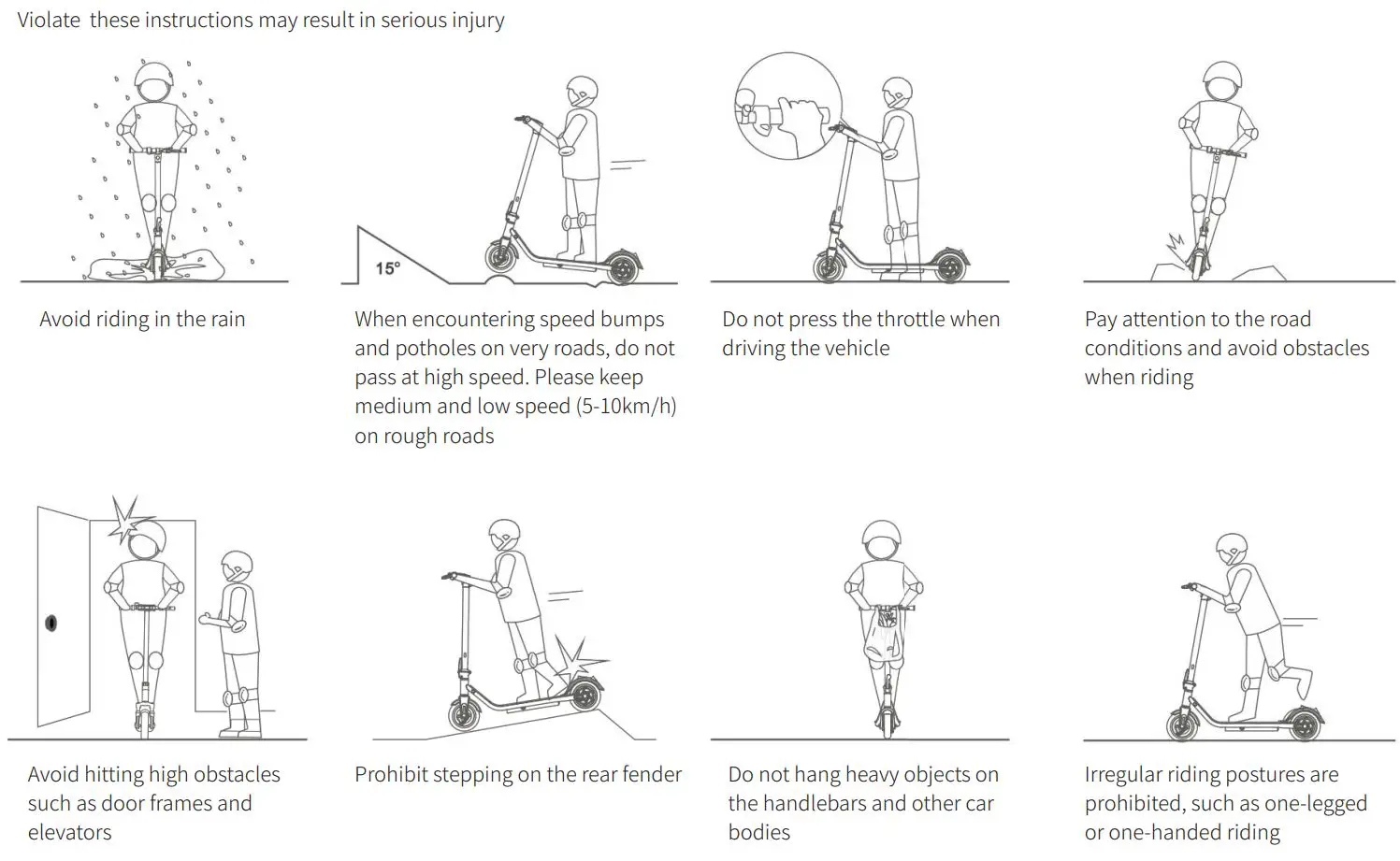 Violate these instructions may result in serious injury

15°

Avoid riding in the rain

When encountering speed bumps and potholes on very roads, do not pass at high speed. Please keep medium and low speed (5-10km/h) on rough roads

Do not press the throttle when driving the vehicle

Pay attention to the road conditions and avoid obstacles when riding

Avoid hitting high obstacles such as door frames and elevators

Prohibit stepping on the rear fender

Do not hang heavy objects on the handlebars and other car bodies

Irregular riding postures are prohibited, such as one-legged or one-handed riding