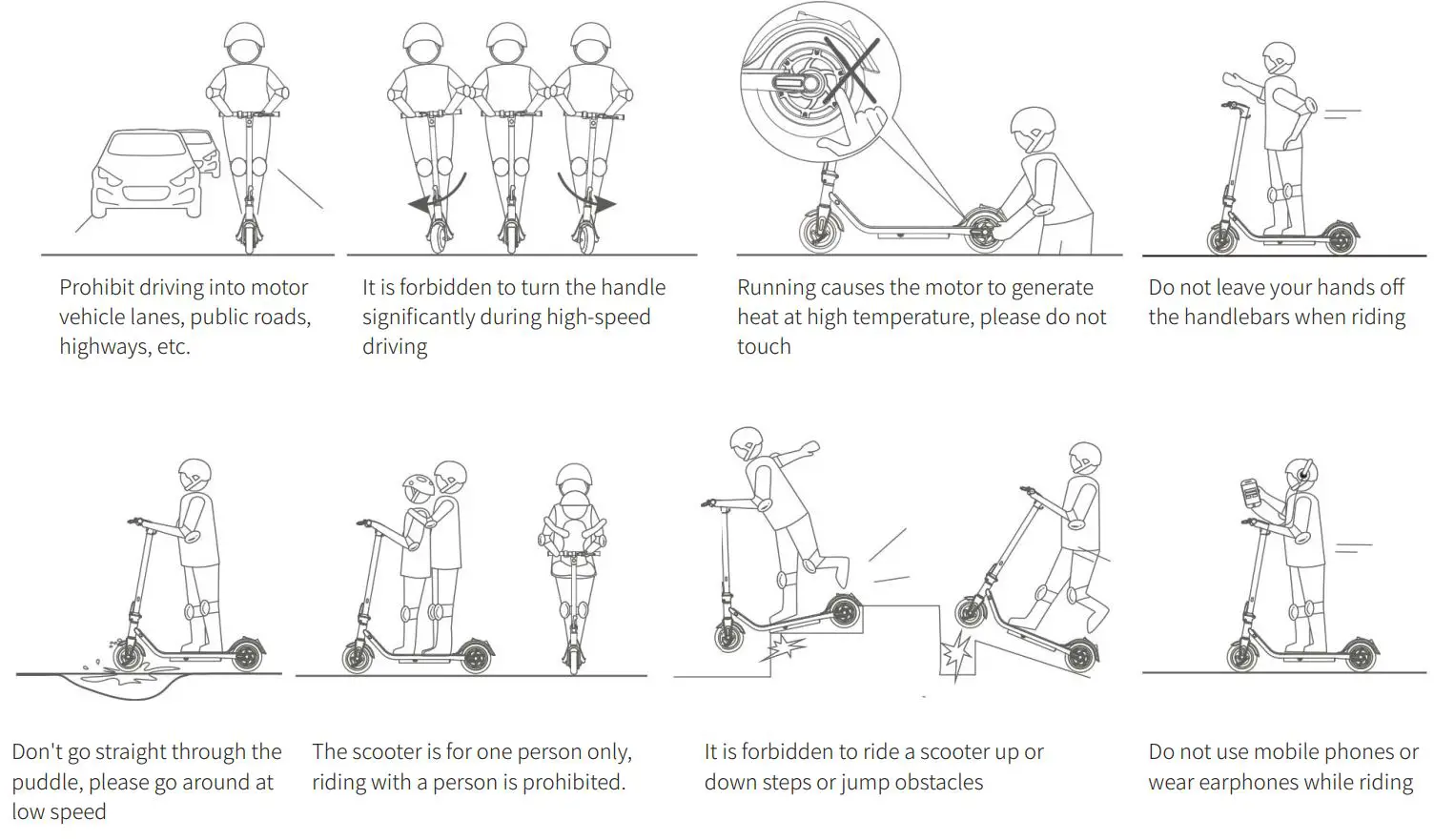 Prohibit driving into motor vehicle lanes, public roads, highways, etc.

It is forbidden to turn the handle significantly during high-speed driving

Running causes the motor to generate heat at high temperature, please do not touch

Do not leave your hands off the handlebars when riding

Don't go straight through the puddle, please go around at low speed

The scooter is for one person only, riding with a person is prohibited.

It is forbidden to ride a scooter up or down steps or jump obstacles

Do not use mobile phones or wear earphones while riding