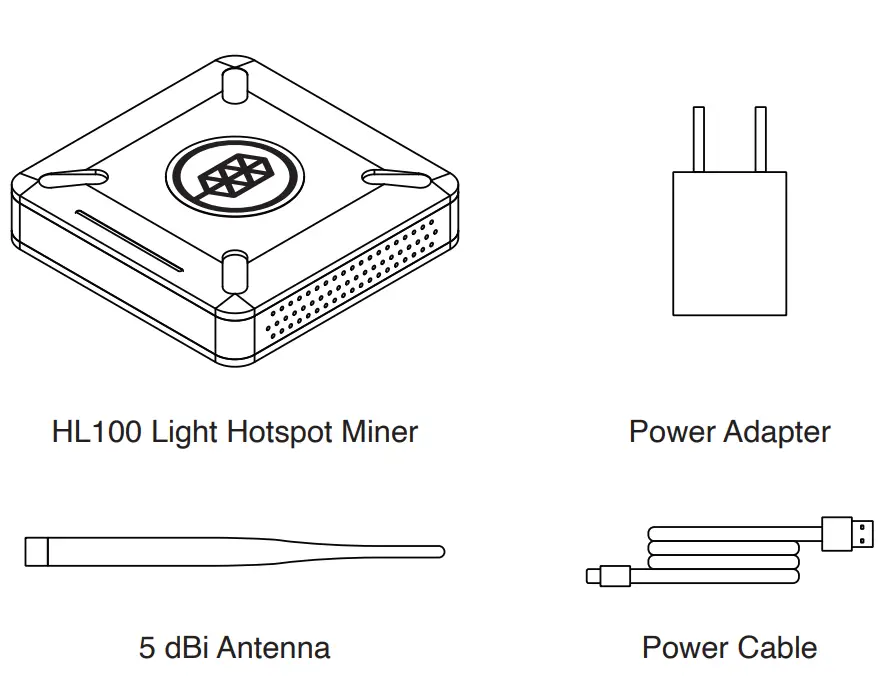 HL100 Light Hotspot Miner

Power Adapter

5 dBi Antenna

Power Cable