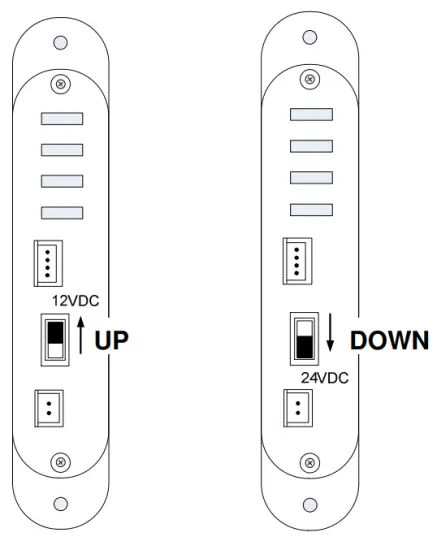 12VDC

UP

DOWN

24VDC