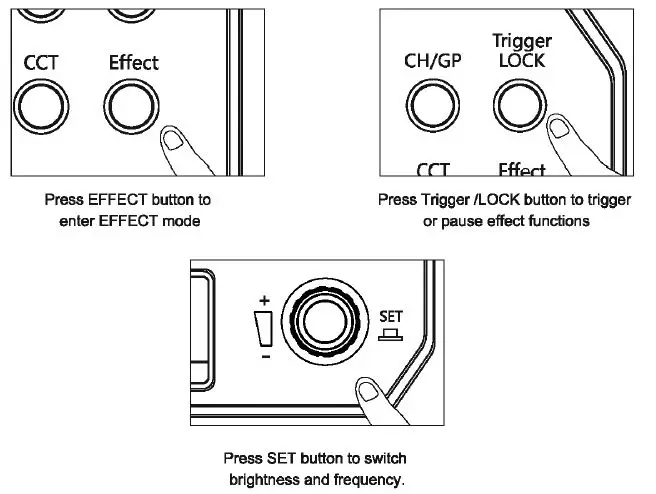 CCT

Effect

Press EFFECT button to enter EFFECT mode

CH/GP

Trigger LOCK

CCT

Effect

Press Trigger /LOCK button to trigger or pause effect functions

+

-

SET

Press SET button to switch brightness and frequency.