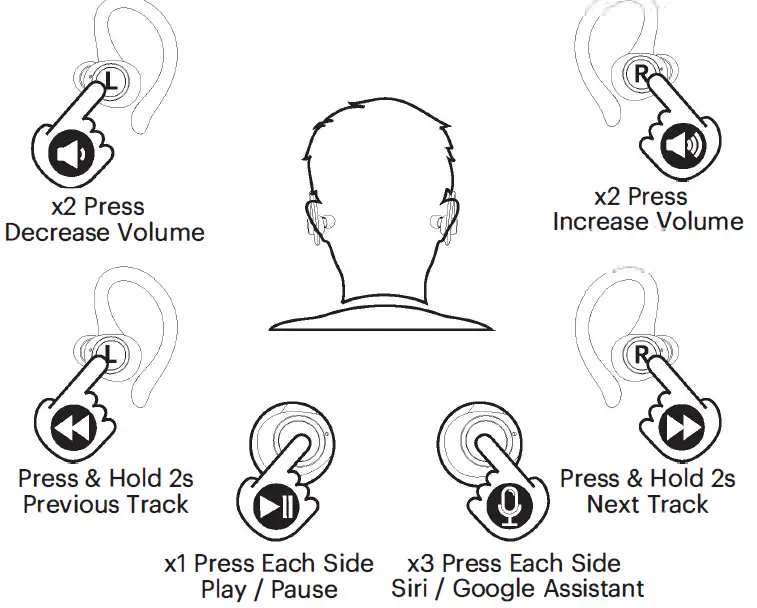 L
x2 Press
Decrease Volume

R
x2 Press
Increase Volume

L
Press & Hold 2s
Previous Track

R
Press & Hold 2s
Next Track

x1 Press Each Side
Play / Pause

x3 Press Each Side
Siri / Google Assistant