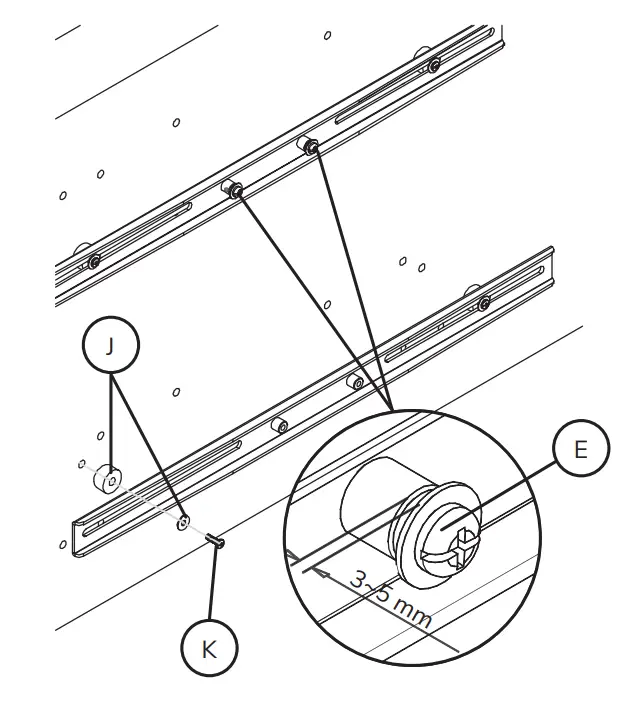 J

E

3-5 mm

K