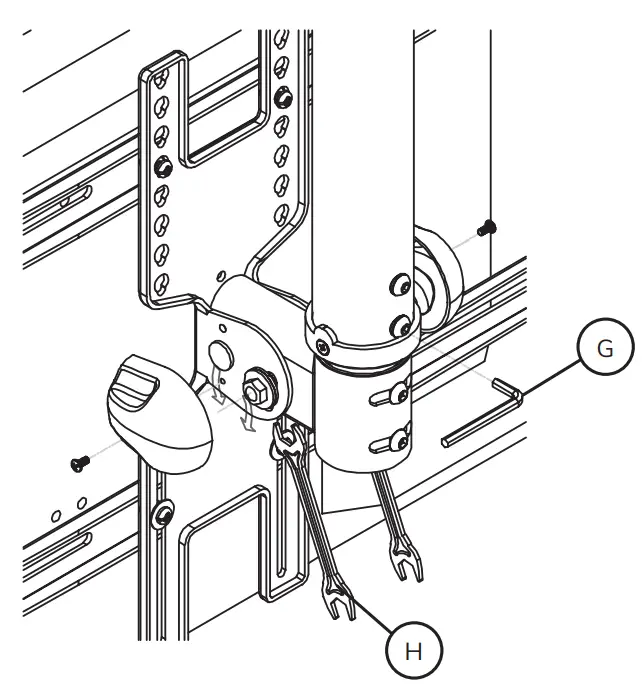 G

H