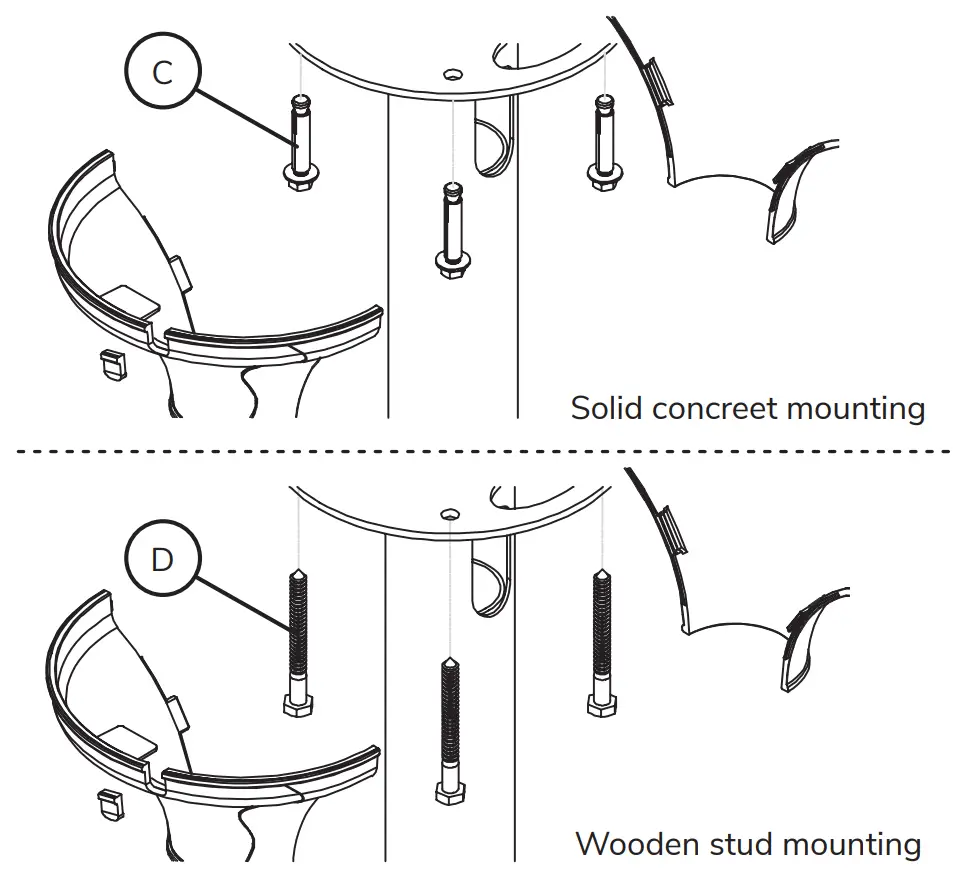 C

Solid concreet mounting

D

Wooden stud mounting