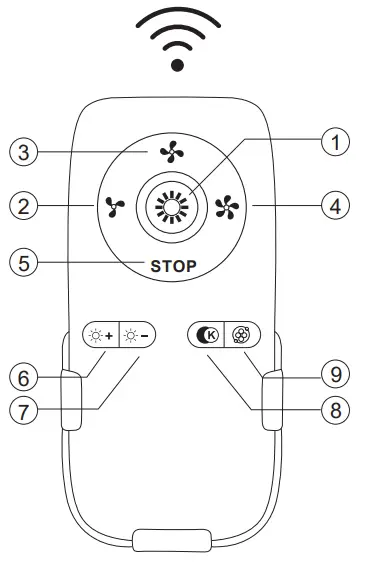 3
1
2
4
5
STOP
+
−
K
6
9
7
8