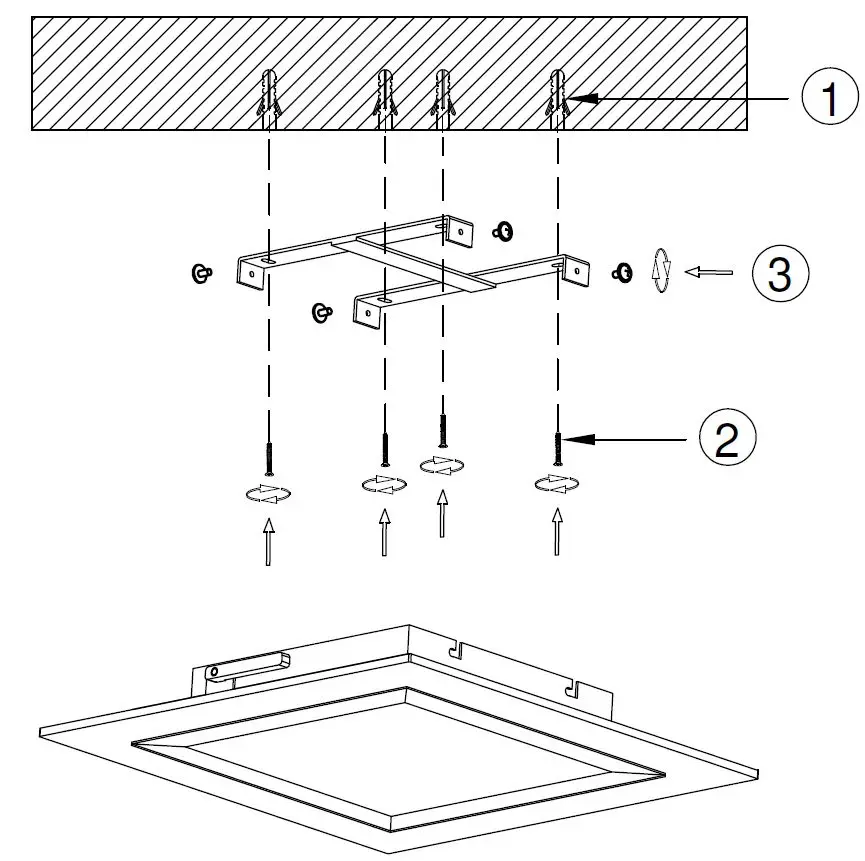 1

3

2