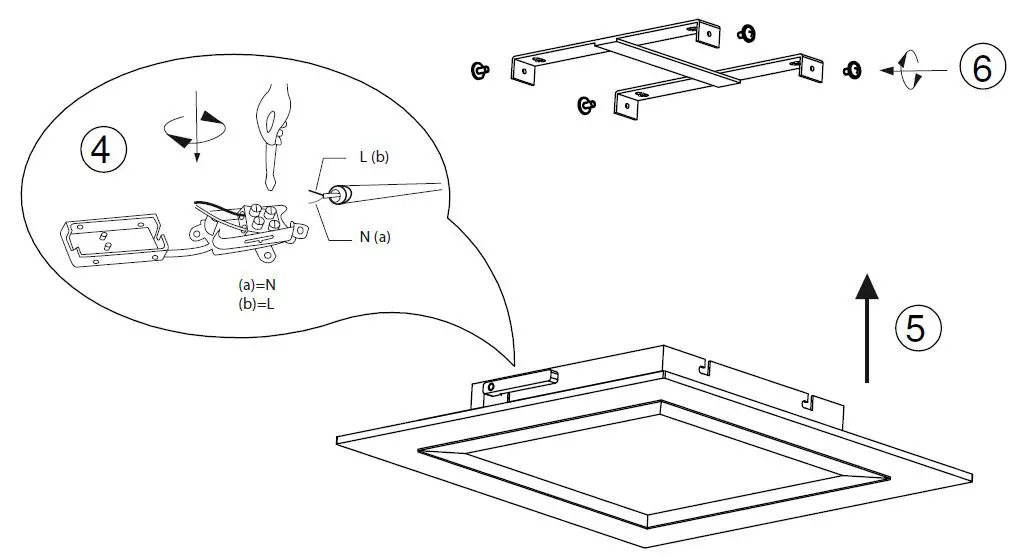 ⑥

④

L (b)

N (a)

(a)=N
(b)=L

⑤