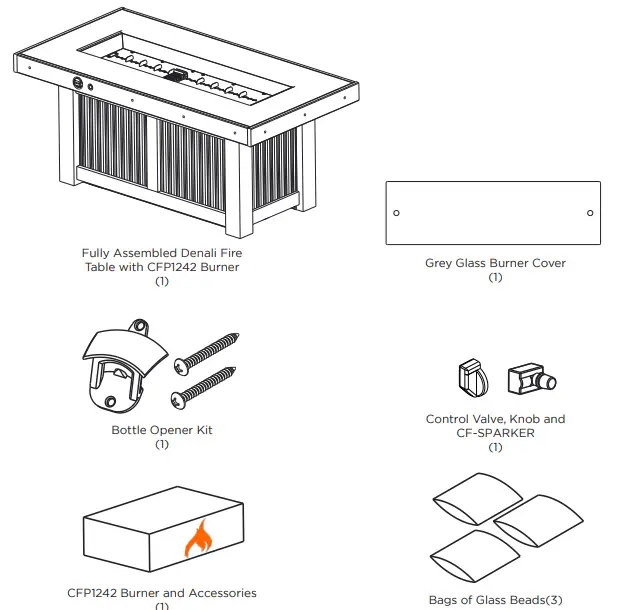 Fully Assembled Denali Fire Table with CFP1242 Burner
(1)

Grey Glass Burner Cover
(1)

Bottle Opener Kit
(1)

Control Valve, Knob and CF-SPARKER
(1)

CFP1242 Burner and Accessories
(1)

Bags of Glass Beads(3)