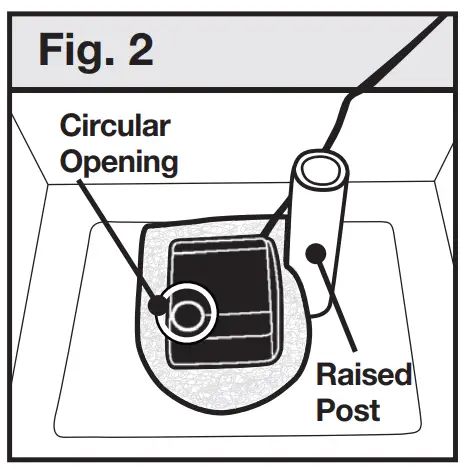 Fig. 2

Circular Opening

Raised Post