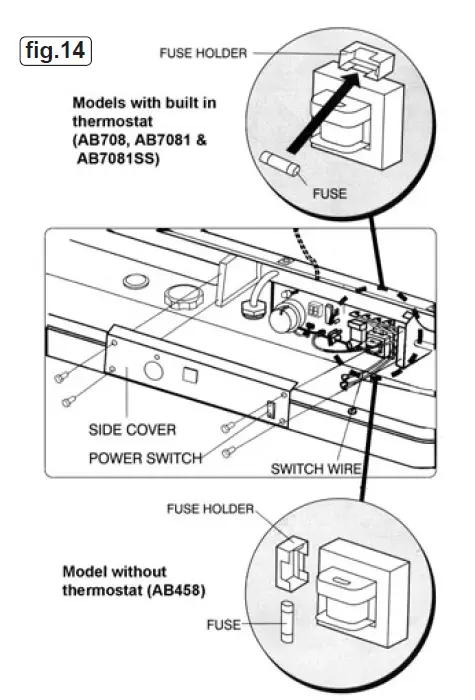 fig.14

FUSE HOLDER

Models with built in thermostat (AB708, AB7081 & AB7081SS)

FUSE

SIDE COVER

POWER SWITCH

SWITCH WIRE

FUSE HOLDER

Model without thermostat (AB458)

FUSE