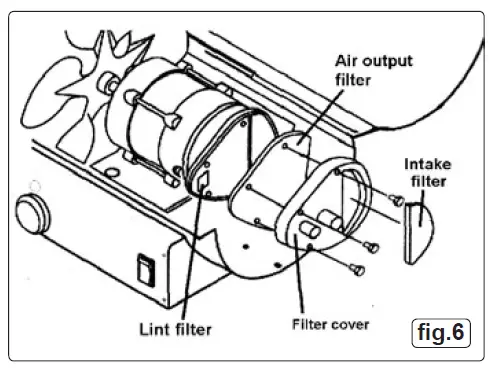 Air output filter

Intake filter

Lint filter

Filter cover

fig.6