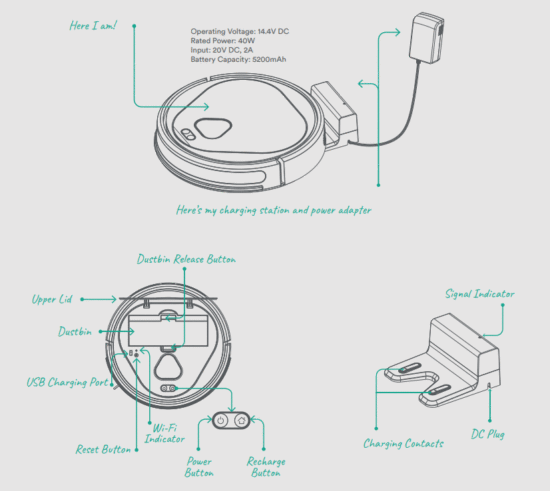 Here I am!

Operating Voltage: 14.4V DC
Rated Power: 40W
Input: 20V DC, 2A
Battery Capacity: 5200mAh

Here's my charging station and power adapter

Dustbin Release Button

Upper Lid

Dustbin

USB Charging Port

Wi-Fi Indicator

Reset Button

Power Button

Recharge Button

Signal Indicator

Charging Contacts

DC Plug