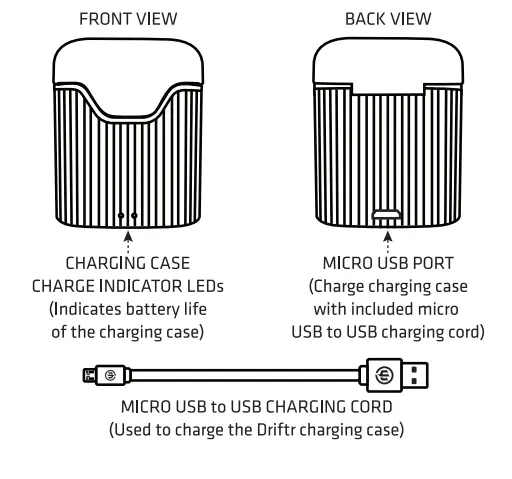 FRONT VIEW

BACK VIEW

CHARGING CASE
CHARGE INDICATOR LEDs
(Indicates battery life of the charging case)

MICRO USB PORT
(Charge charging case with included micro USB to USB charging cord)

MICRO USB to USB CHARGING CORD
(Used to charge the Driftr charging case)