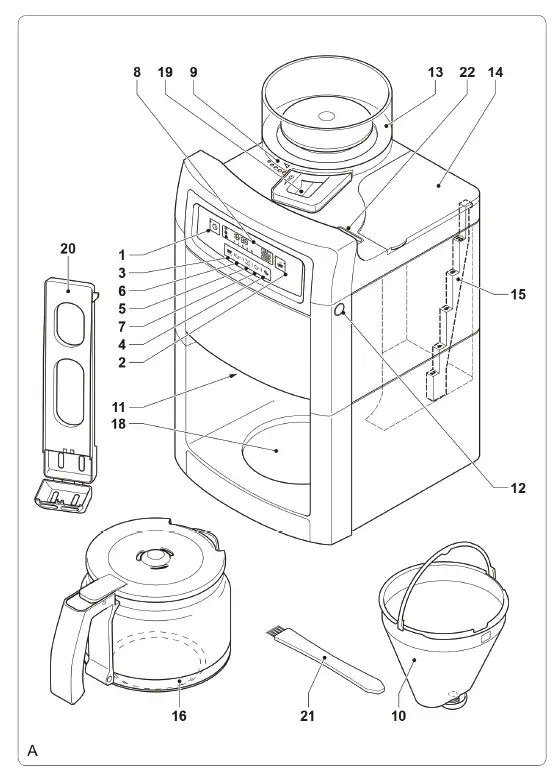 8 19 9 13 22 14

20

1
3
6
5
7
4
2

15

11
18

12

16 21 10

A