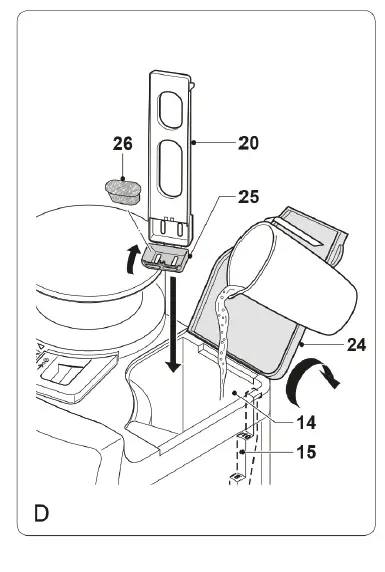 26
20
25
24
14
15
D