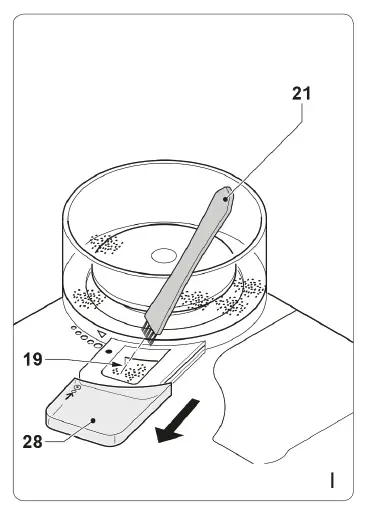 21

19

28

I