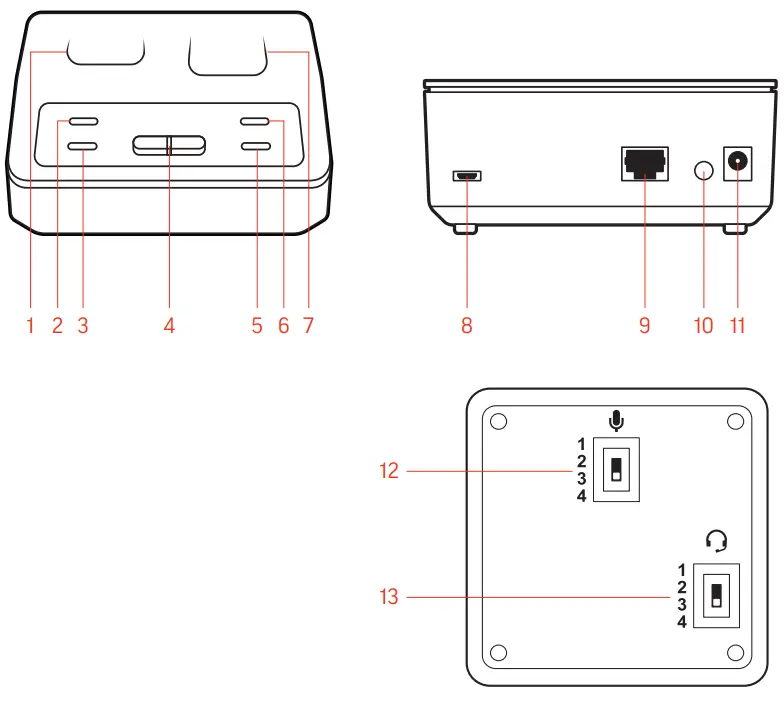 1 2 3 4 5 6 7

8 9 10 11

12
1
2
3
4

13
1
2
3
4