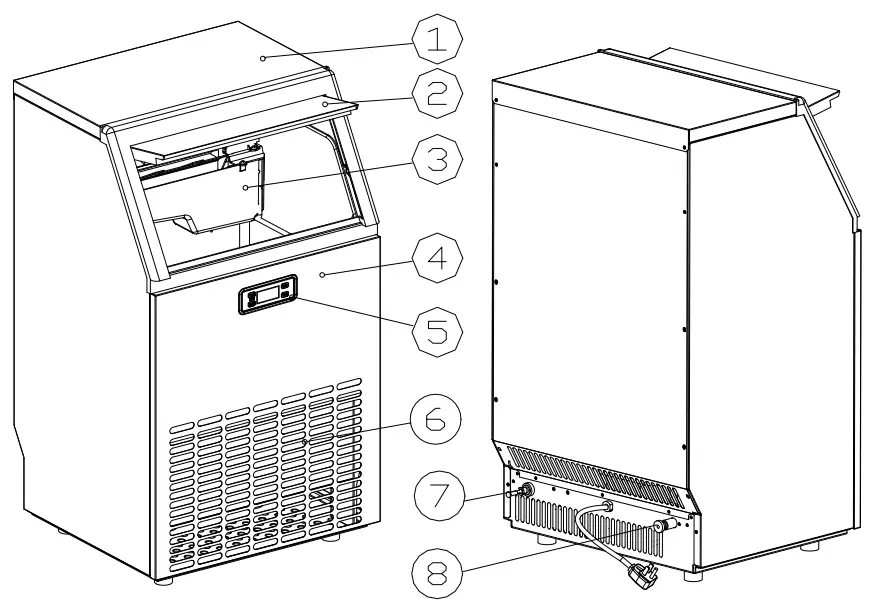 1
2
3
4
5
6
7
8