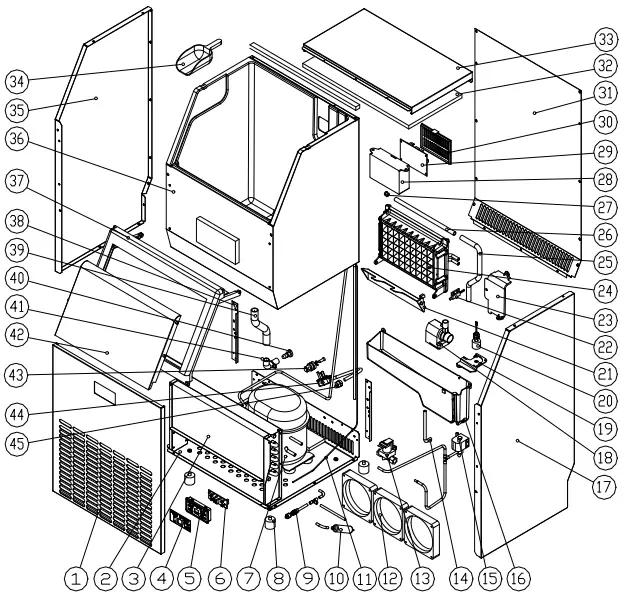 34
35
36
37
38
39
40
41
42
43
44
45
33
32
31
30
29
28
27
26
25
24
23
22
21
20
19
18
17
1 2 3 4 5 6 7 8 9 10 11 12 13 14 15 16