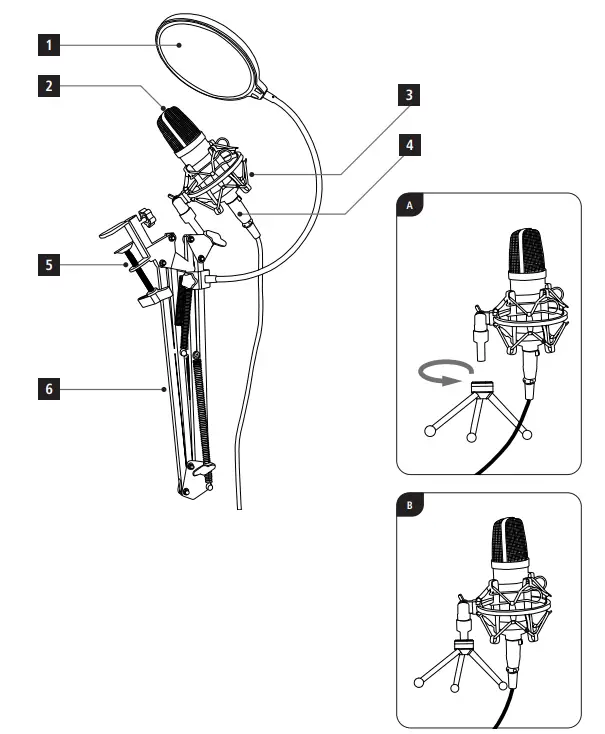 1
2
3
4
5
6
A
B