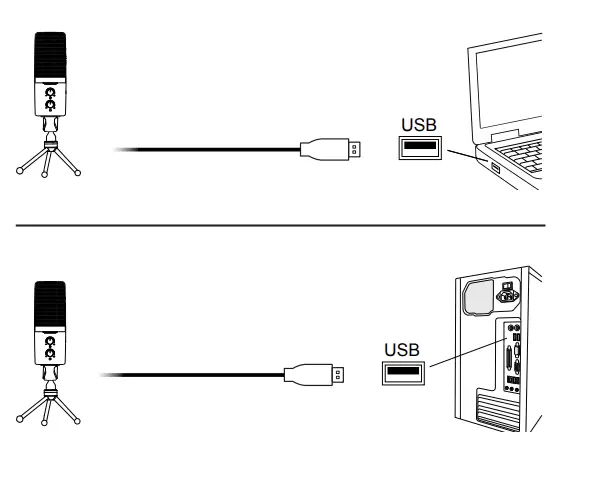 USB

USB