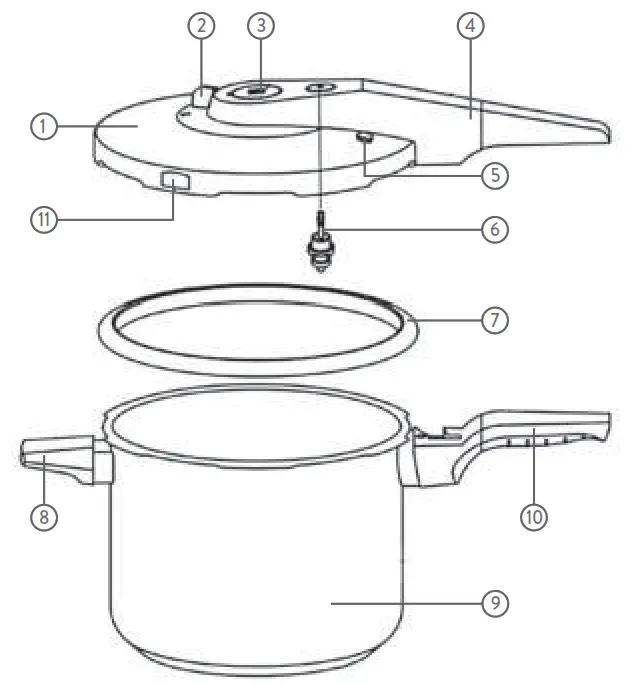 2
3
4
1
5
11
6
7
8
10
9