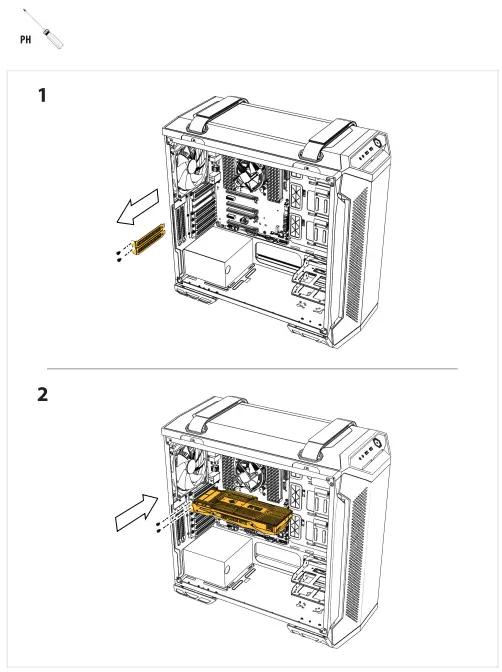 PH

1

2